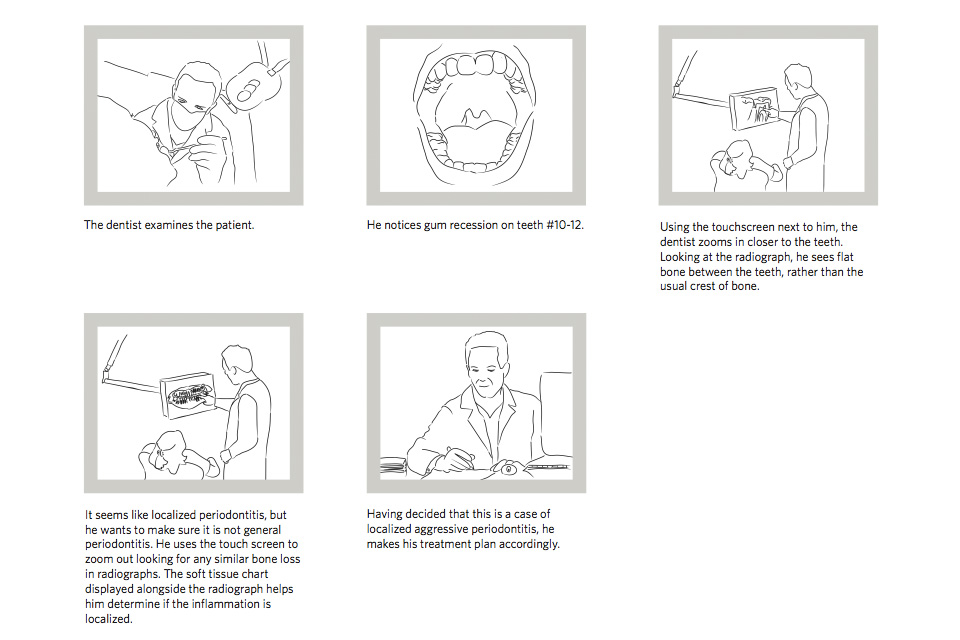 The dentist examines the patient.

He notices gum recession on teeth #10-12.

Using the touchscreen next to him, the dentist zooms in closer to the teeth. Looking at the radiograph, he sees flat bone between the teeth, rather than the usual crest of bone.

It seems like localized periodontitis, but he wants to make sure it is not general periodontitis. He uses the touch screen to zoom out looking for any similar bone loss in radiographs. The soft tissue chart displayed alongside the radiograph helps him determine if the inflammation is localized.

Having decided that this is a case of localized aggressive periodontitis, he makes his treatment plan accordingly.